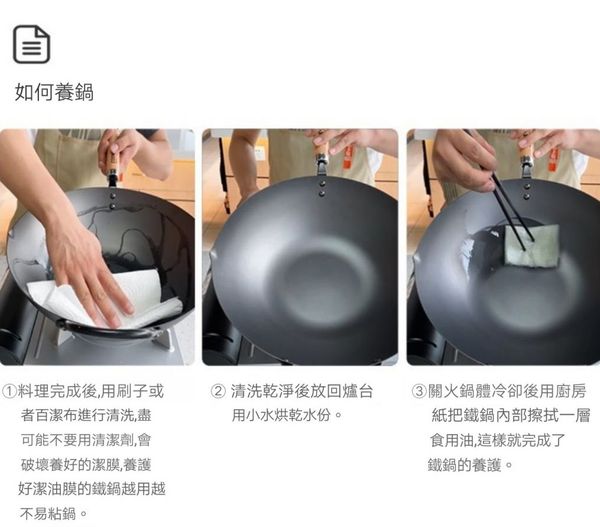 如何養鍋

①料理完成後,用刷子或者百潔布進行清洗,盡可能不要用清潔劑,會破壞養好的潔膜,養護好潔油膜的鐵鍋越用越不易粘鍋。

② 清洗乾淨後放回爐台用小水烘乾水份。

③關火鍋體冷卻後用廚房紙把鐵鍋內部擦拭一層食用油,這樣就完成了鐵鍋的養護。