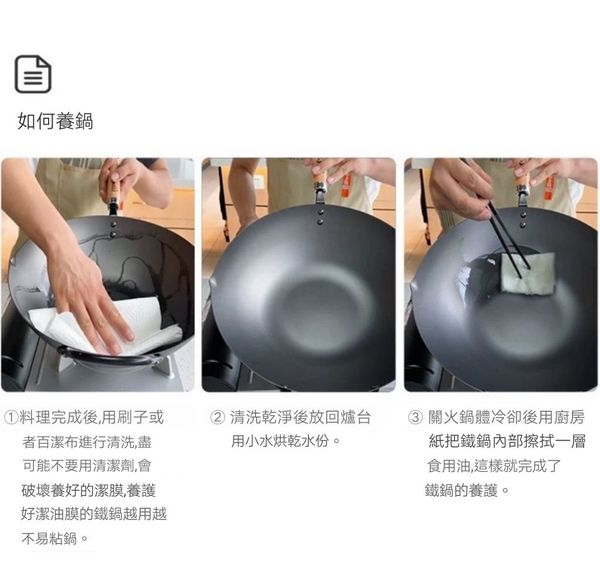 如何養鍋

①料理完成後,用刷子或者百潔布進行清洗,盡可能不要用清潔劑,會破壞養好的潔膜,養護好潔油膜的鐵鍋越用越不易粘鍋。

② 清洗乾淨後放回爐台用小水烘乾水份。

③ 關火鍋體冷卻後用廚房紙把鐵鍋內部擦拭一層食用油,這樣就完成了鐵鍋的養護。