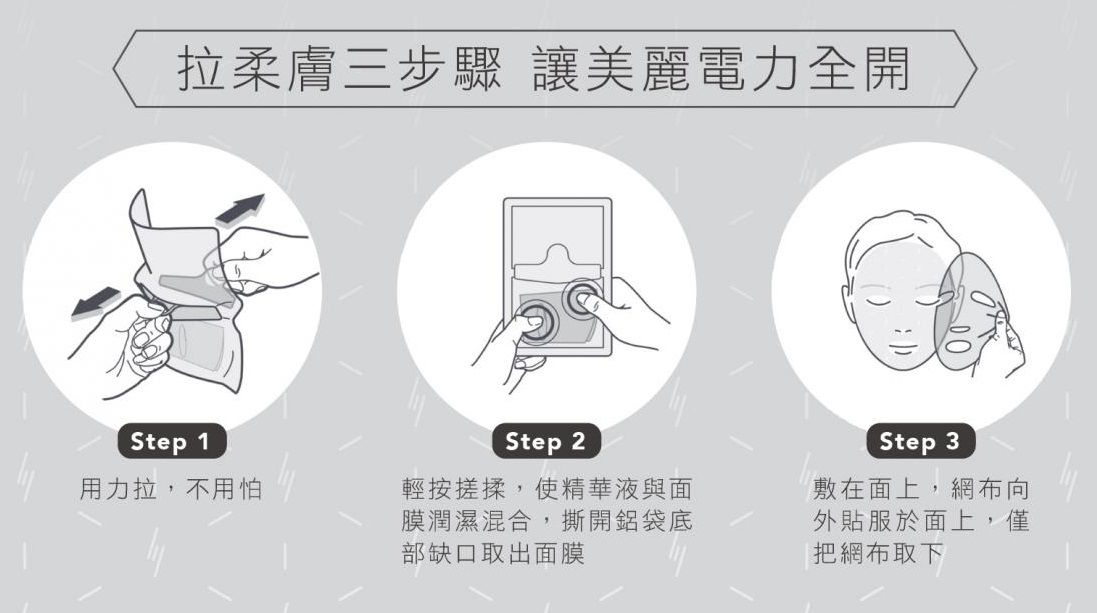 拉柔膚三步驟 讓美麗電力全開

Step 1

用力拉，不用怕

Step 2

輕按搓揉，使精華液與面膜潤濕混合，撕開鋁袋底部缺口取出面膜

Step 3

敷在面上，網布向外貼服於面上，僅把網布取下