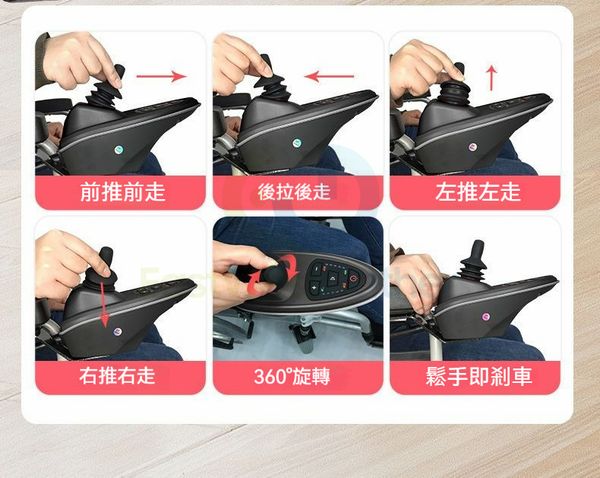 前推前走

後拉後走

左推左走

右推右走

360°旋轉

鬆手即剎車