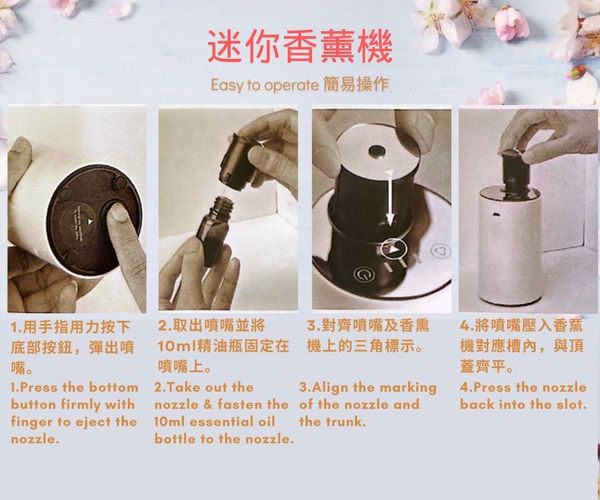 迷你香薰機

Easy to operate 簡易操作

1.用手指用力按下底部按鈕，彈出噴嘴。

1.Press the bottom button firmly with finger to eject the nozzle.

2.取出噴嘴並將10ml精油瓶固定在噴嘴上。

2.Take out the nozzle & fasten the 10ml essential oil bottle to the nozzle.

3.對齊噴嘴及香薰機上的三角標示。

3.Align the marking of the nozzle and the trunk.

4.將噴嘴壓入香薰機對應槽內，與頂蓋齊平。

4.Press the nozzle back into the slot.