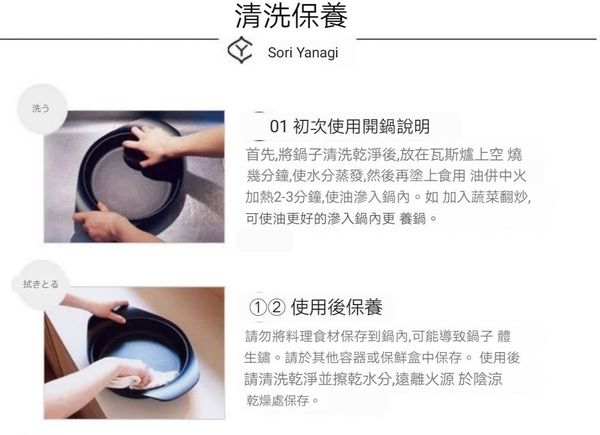 清洗保養

Sori Yanagi

洗う

01 初次使用開鍋說明

首先,將鍋子清洗乾淨後,放在瓦斯爐上空 燒幾分鐘,使水分蒸發,然後再塗上食用 油併中火加熱2-3分鐘,使油滲入鍋內。如 加入蔬菜翻炒,可使油更好的滲入鍋內更 養鍋。

拭きとる

①② 使用後保養

請勿將料理食材保存到鍋內,可能導致鍋子 體生鏽。請於其他容器或保鮮盒中保存。 使用後請清洗乾淨並擦乾水分,遠離火源 於陰涼乾燥處保存。