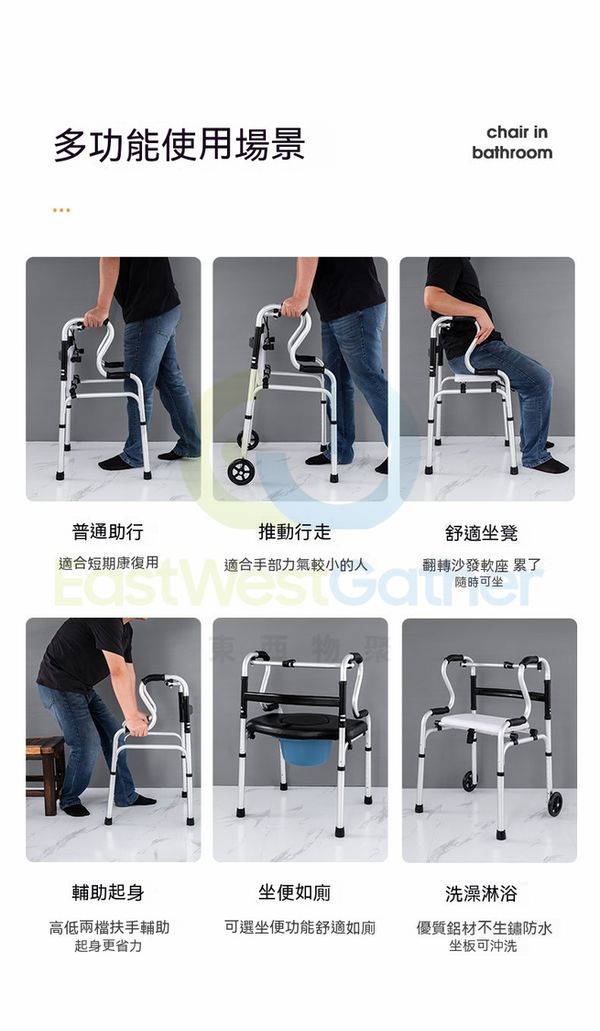 多功能使用場景

chair in bathroom

普通助行

適合短期康復用

推動行走

適合手部力氣較小的人

舒適坐凳

翻轉沙發軟座 累了隨時可坐

EastWestGather

東西物聚

輔助起身

高低兩檔扶手輔助起身更省力

坐便如廁

可選坐便功能舒適如廁

洗澡淋浴

優質鋁材不生鏽防水坐板可沖洗