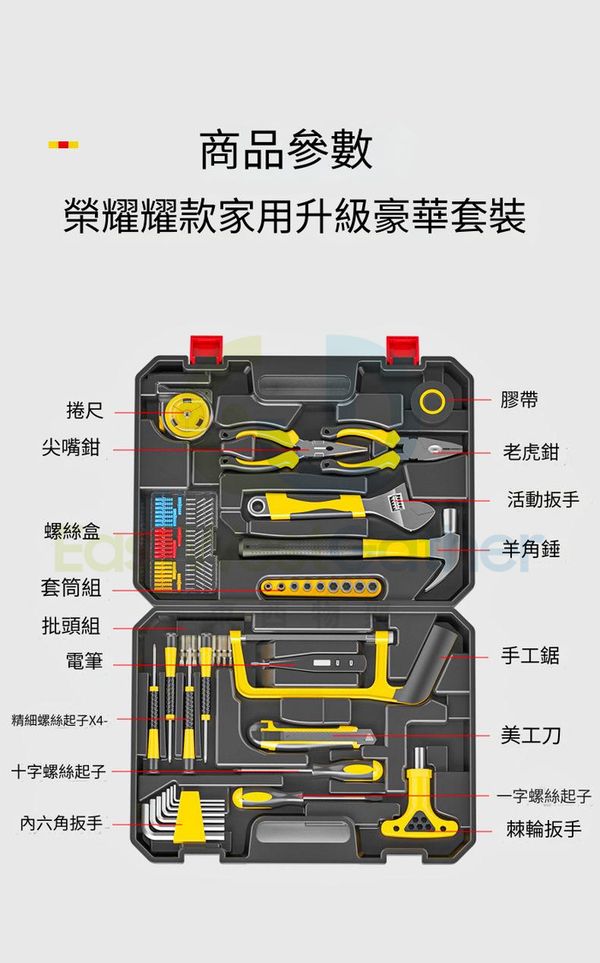 商品參數

榮耀耀款家用升級豪華套裝

捲尺
尖嘴鉗
螺絲盒
套筒組
批頭組
電筆
精細螺絲起子X4-
十字螺絲起子
內六角扳手

膠帶
老虎鉗
活動扳手
羊角錘
手工鋸
美工刀
一字螺絲起子
棘輪扳手