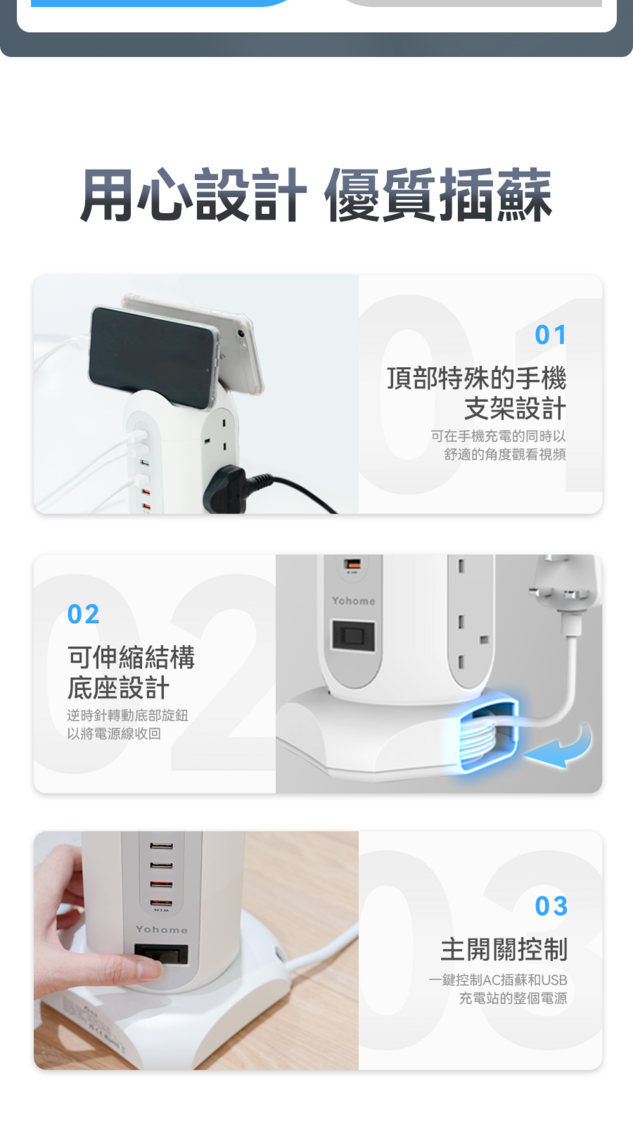 用心設計 優質插蘇

01
頂部特殊的手機支架設計
可在手機充電的同時以舒適的角度觀看視頻

02
可伸縮結構底座設計
逆時針轉動底部旋鈕以將電源線收回

Yohome

03
主開關控制
一鍵控制AC插蘇和USB充電站的整個電源

Yohome