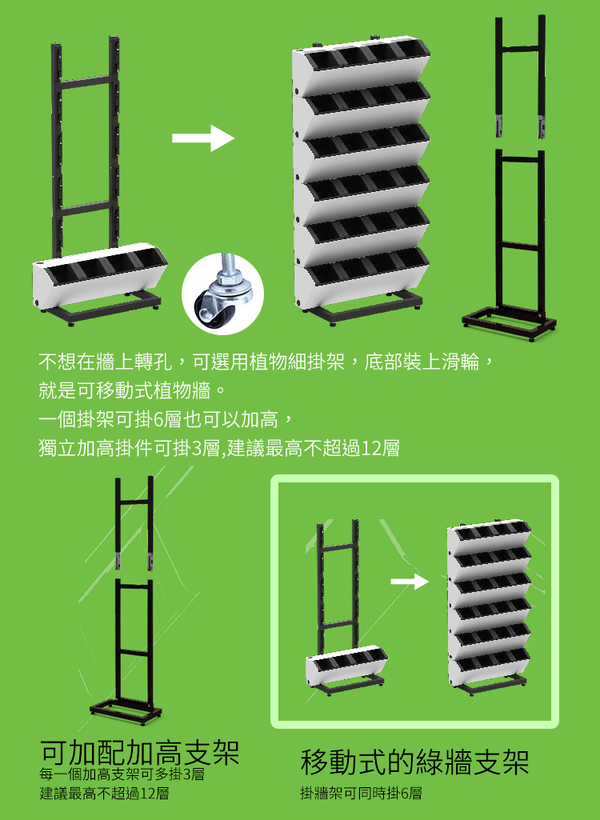 不想在牆上轉孔，可選用植物細掛架，底部裝上滑輪，
就是可移動式植物牆。
一個掛架可掛6層也可以加高，
獨立加高掛件可掛3層,建議最高不超過12層

可加配加高支架
每一個加高支架可多掛3層
建議最高不超過12層

移動式的綠牆支架
掛牆架可同時掛6層