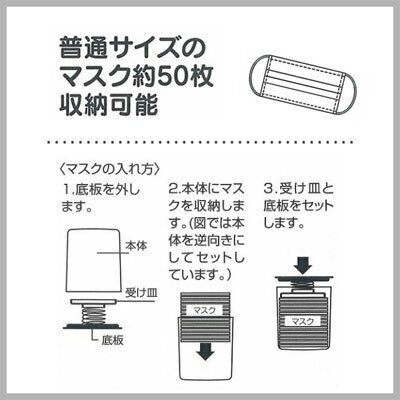 普通サイズのマスク約50枚収納可能

〈マスクの入れ方〉

1.底板を外します。

本体

受け皿

底板

2.本体にマスクを収納します。(図では本体を逆向きにしてセットしています。)

マスク

3.受け皿と底板をセットします。

マスク