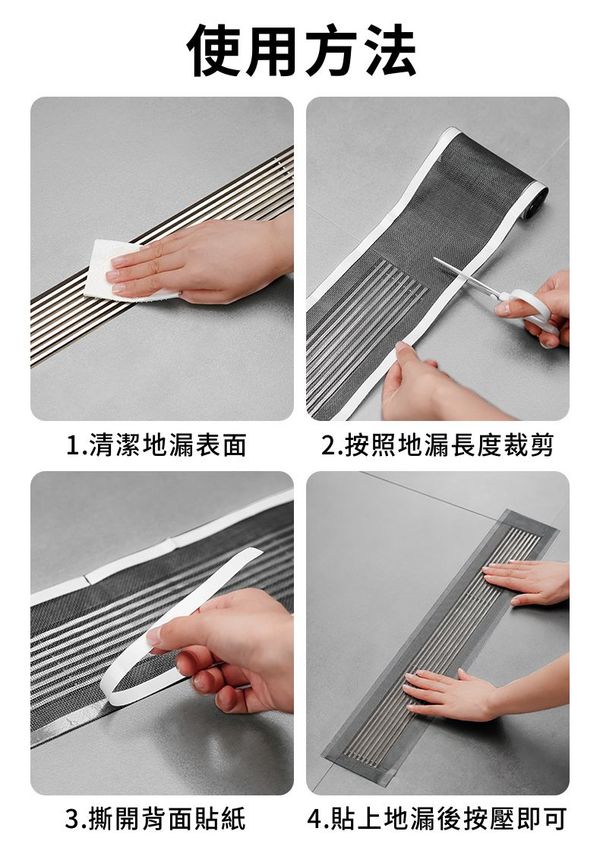 使用方法

1.清潔地漏表面

2.按照地漏長度裁剪

3.撕開背面貼紙

4.貼上地漏後按壓即可