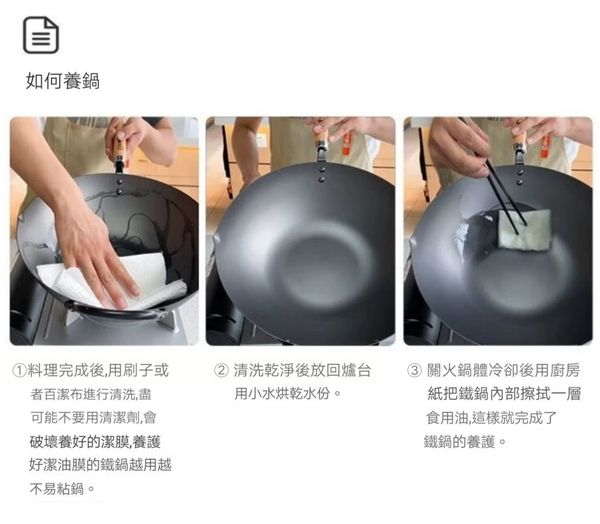 如何養鍋

①料理完成後,用刷子或者百潔布進行清洗,盡可能不要用清潔劑,會破壞養好的潔膜,養護好潔油膜的鐵鍋越用越不易粘鍋。

② 清洗乾淨後放回爐台用小水烘乾水份。

③ 關火鍋體冷卻後用廚房紙把鐵鍋內部擦拭一層食用油,這樣就完成了鐵鍋的養護。