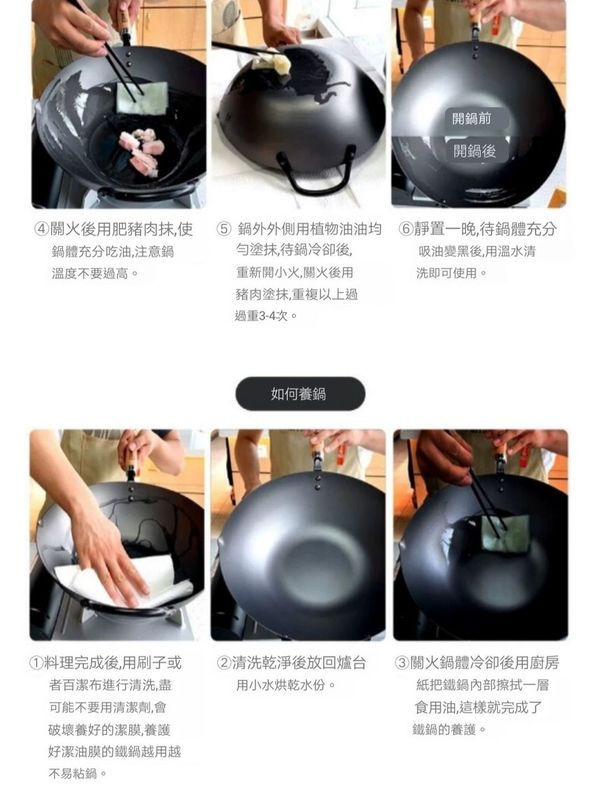 開鍋前

開鍋後

④關火後用肥豬肉抹,使鍋體充分吃油,注意鍋溫度不要過高。

⑤ 鍋外外側用植物油油均勻塗抹,待鍋冷卻後,重新開小火,關火後用豬肉塗抹,重複以上過過重3-4次。

⑥靜置一晚,待鍋體充分吸油變黑後,用溫水清洗即可使用。

如何養鍋

①料理完成後,用刷子或者百潔布進行清洗,盡可能不要用清潔劑,會破壞養好的潔膜,養護好潔油膜的鐵鍋越用越不易粘鍋。

②清洗乾淨後放回爐台用小水烘乾水份。

③關火鍋體冷卻後用廚房紙把鐵鍋內部擦拭一層食用油,這樣就完成了鐵鍋的養護。