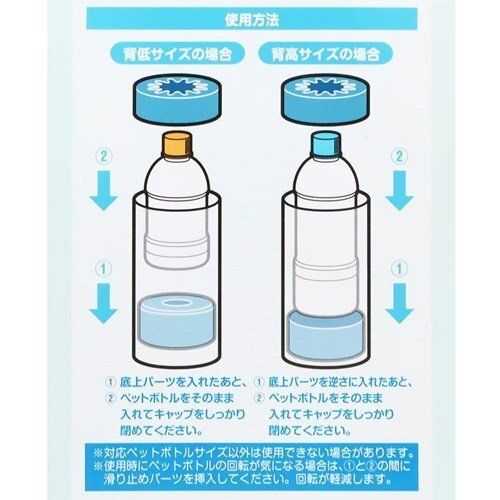 使用方法

背低サイズの場合

②

①

① 底上パーツを入れたあと、
② ペットボトルをそのまま入れてキャップをしっかり閉めてください。

背高サイズの場合

②

①

① 底上パーツを逆さに入れたあと、
② ペットボトルをそのまま入れてキャップをしっかり閉めてください。

※対応ペットボトルサイズ以外は使用できない場合があります。
※使用時にペットボトルの回転が気になる場合は、①と②の間に滑り止めパーツを挿入してください。回転が軽減します。