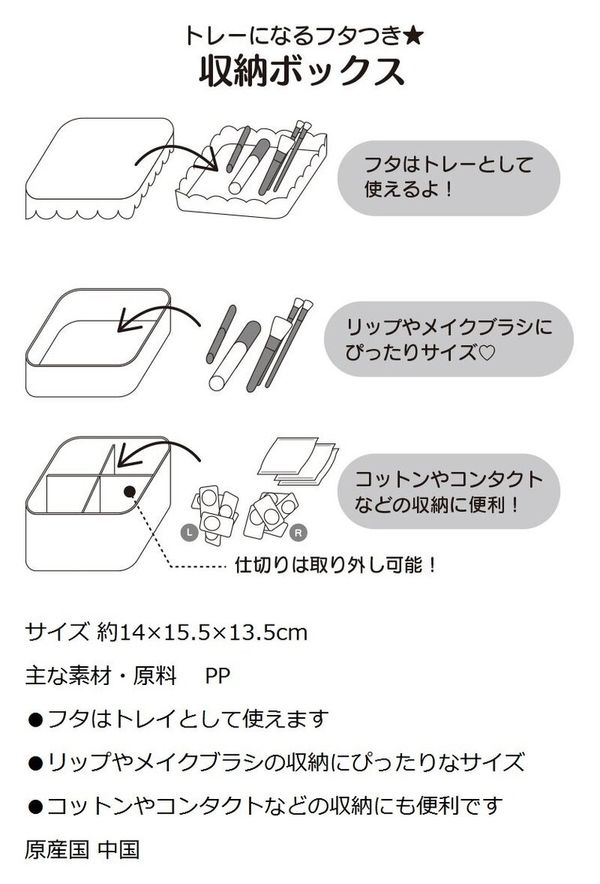 トレーになるフタつき★
収納ボックス

フタはトレーとして使えるよ！

リップやメイクブラシにぴったりサイズ♡

コットンやコンタクトなどの収納に便利！

L

R

仕切りは取り外し可能！

サイズ 約14×15.5×13.5cm

主な素材・原料　PP

●フタはトレイとして使えます

●リップやメイクブラシの収納にぴったりなサイズ

●コットンやコンタクトなどの収納にも便利です

原産国 中国