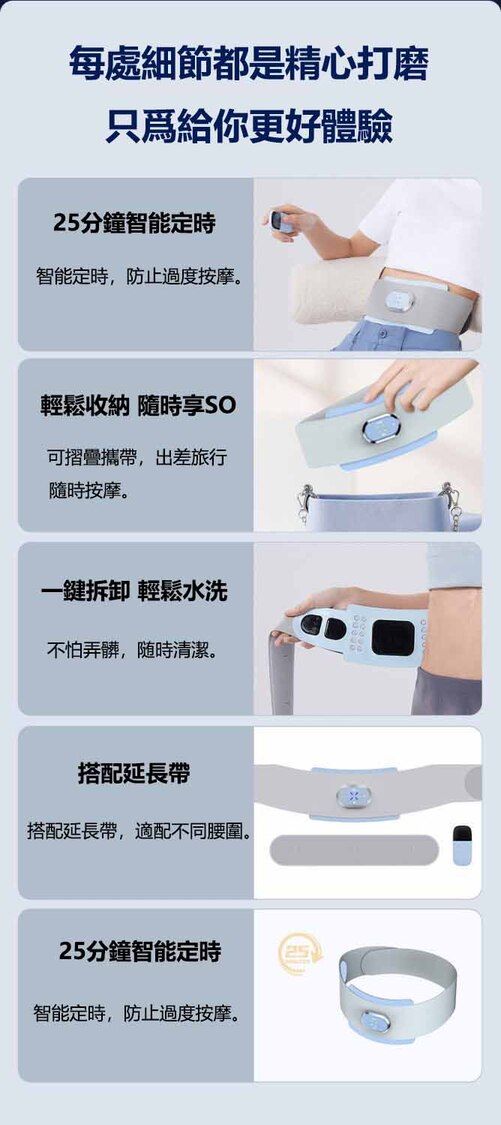 每處細節都是精心打磨
只爲給你更好體驗

25分鐘智能定時

智能定時，防止過度按摩。

輕鬆收納 隨時享SO

可摺疊攜帶，出差旅行隨時按摩。

一鍵拆卸 輕鬆水洗

不怕弄髒，隨時清潔。

搭配延長帶

搭配延長帶，適配不同腰圍。

25分鐘智能定時

智能定時，防止過度按摩。

25